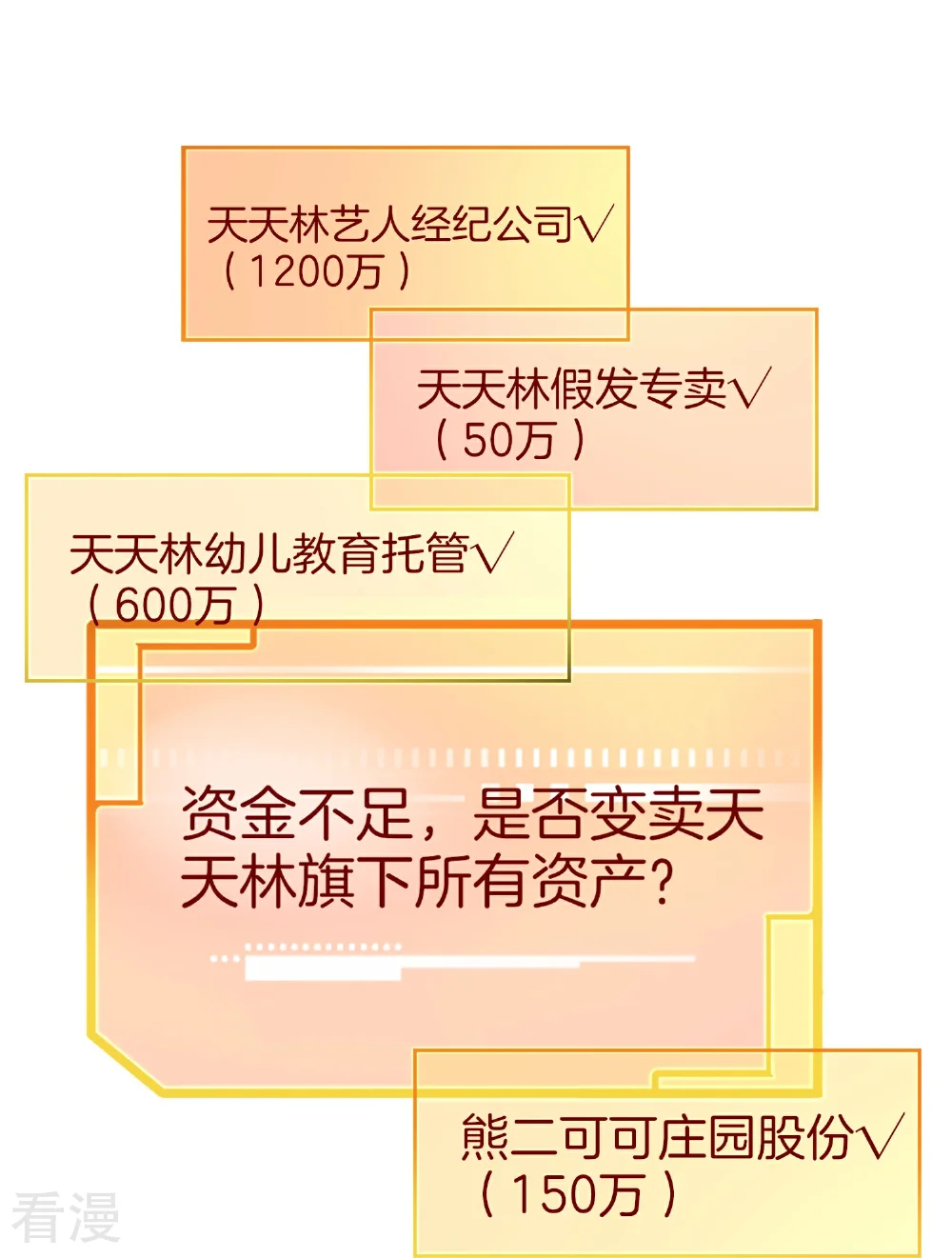 天天林艺人经纪公司√
（1200万）

天天林假发专卖√
（50万）

天天林幼儿教育托管√
（600万）

资金不足，是否变卖天天林旗下所有资产？

熊二可可庄园股份√
（150万）

看漫